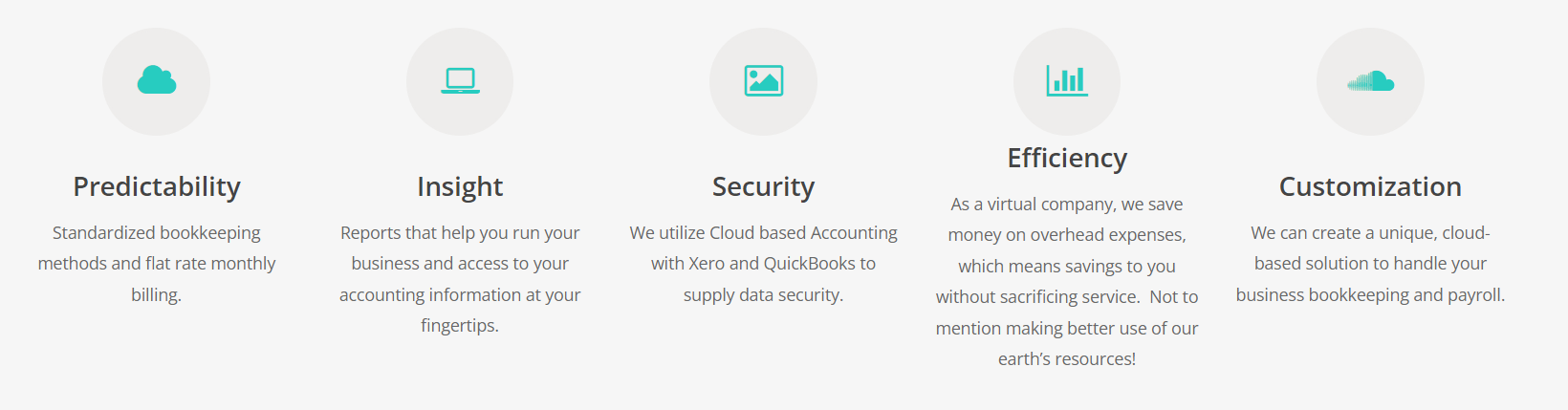 Predictability

Standardized bookkeeping methods and flat rate monthly billing.

Insight

Reports that help you run your business and access to your accounting information at your fingertips.

Security

We utilize Cloud based Accounting with Xero and QuickBooks to supply data security.

Efficiency

As a virtual company, we save money on overhead expenses, which means savings to you without sacrificing service.  Not to mention making better use of our earth's resources!

Customization

We can create a unique, cloud-based solution to handle your business bookkeeping and payroll.